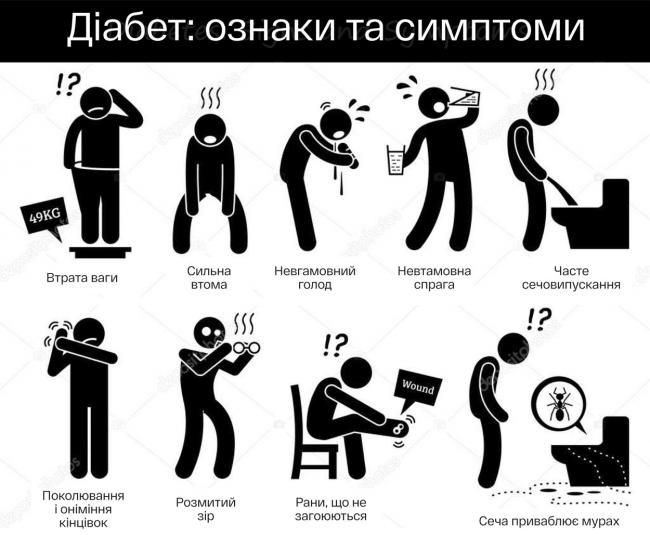 Діабет: ознаки та симптоми

!?

49KG

Втрата ваги

Сильна втома

Невгамовний голод

Невтамовна спрага

Часте сечовипускання

Поколювання і оніміння кінцівок

Розмитий зір

!?

Wound

Рани, що не загоюються

!?

Сеча приваблює мурах