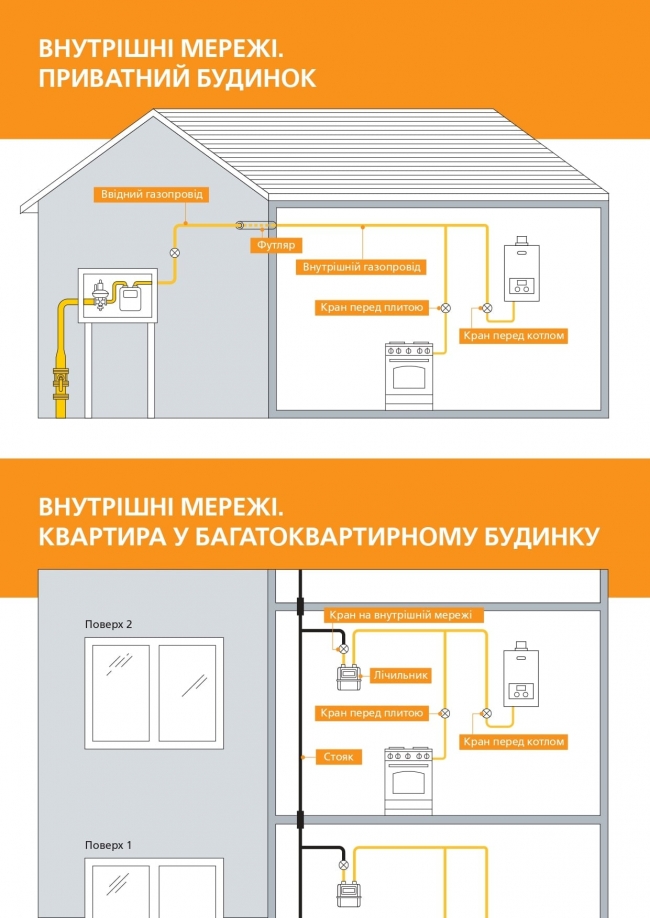 ВНУТРІШНІ МЕРЕЖІ.
ПРИВАТНИЙ БУДИНОК

Ввідний газопровід
Футляр
Внутрішній газопровід
Кран перед плитою
Кран перед котлом

ВНУТРІШНІ МЕРЕЖІ.
КВАРТИРА У БАГАТОКВАРТИРНОМУ БУДИНКУ

Поверх 2
Кран на внутрішній мережі
Лічильник
Кран перед плитою
Кран перед котлом
Стояк
Поверх 1